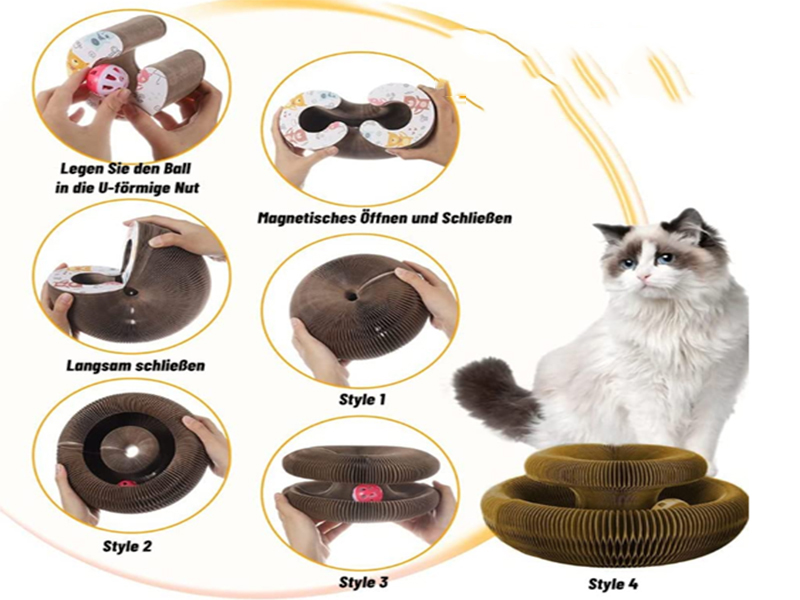 Legen Sie den Ball in die U-förmige Nut

Magnetisches Öffnen und Schließen

Langsam schließen

Style 1

Style 2

Style 3

Style 4